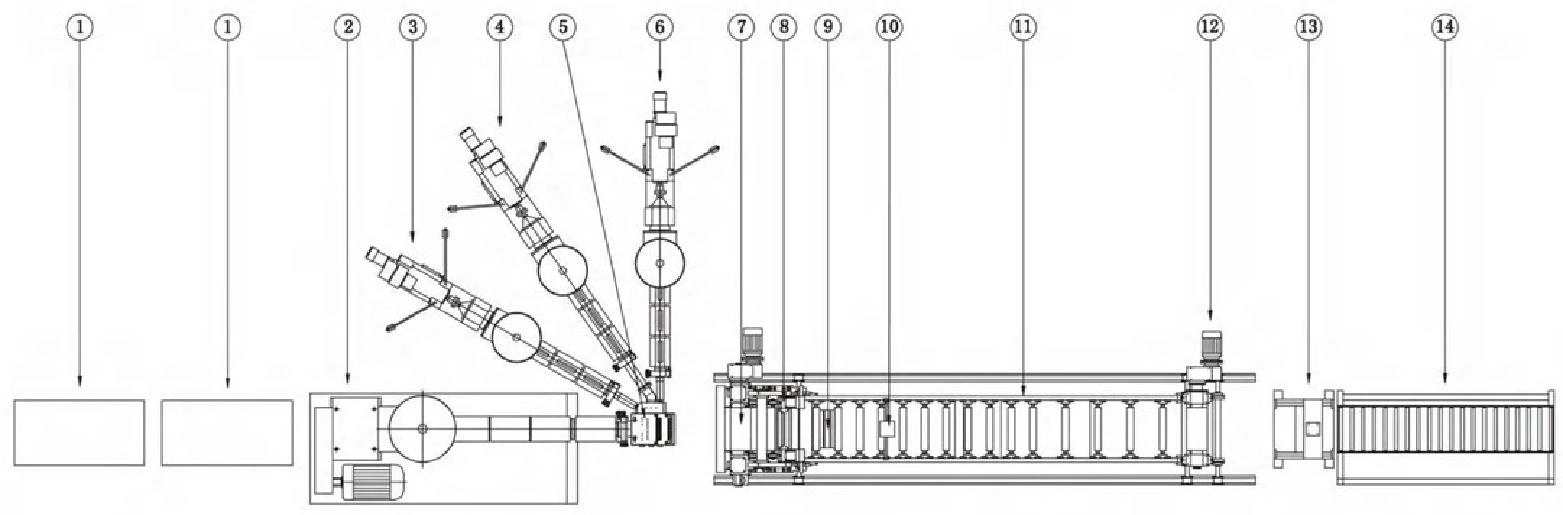 ①
①
②
③
④
⑤
⑥
⑦
⑧
⑨
⑩
⑪
⑫
⑬
⑭